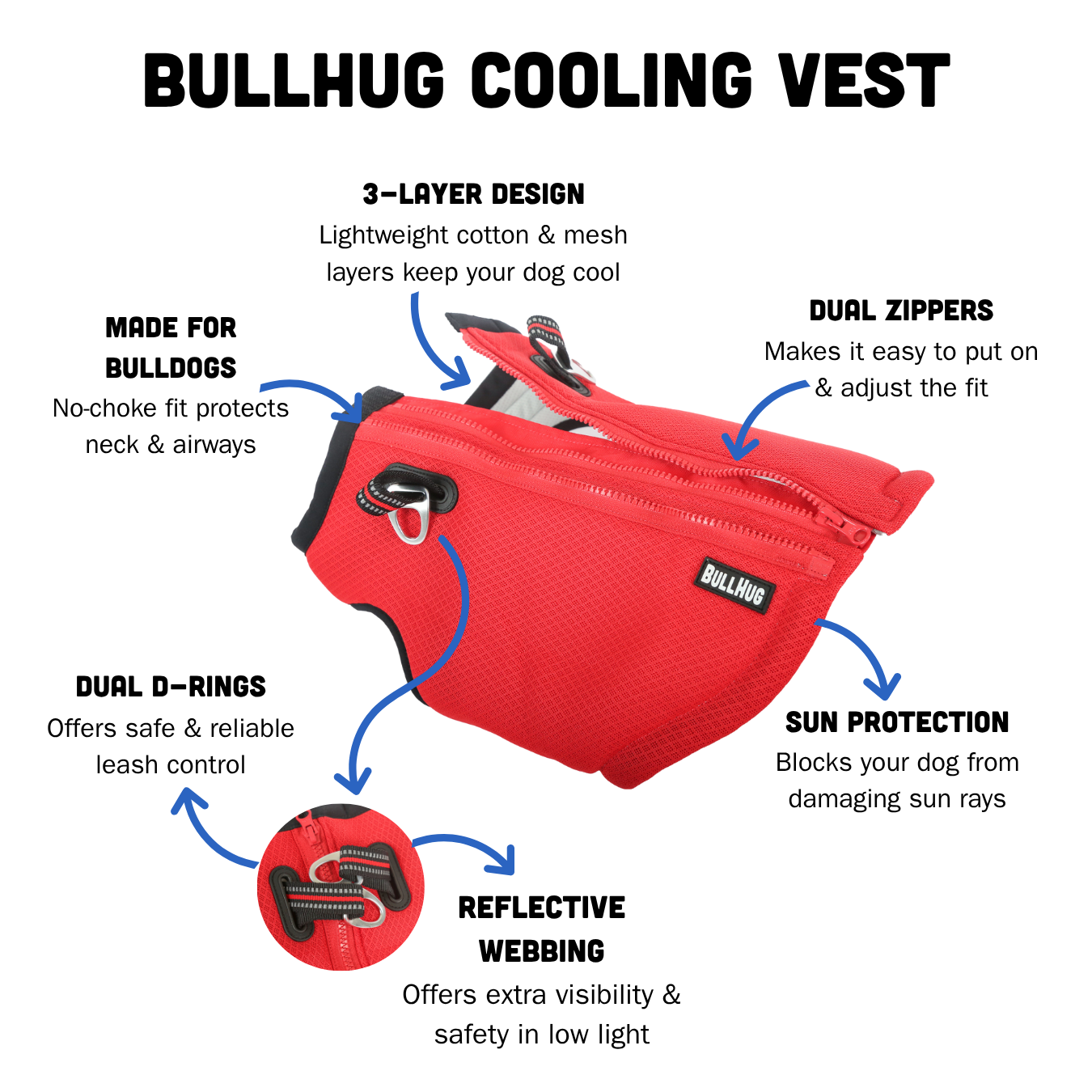 BULLHUG COOLING VEST

3-LAYER DESIGN
Lightweight cotton & mesh layers keep your dog cool

MADE FOR BULLDOGS
No-choke fit protects neck & airways

DUAL ZIPPERS
Makes it easy to put on & adjust the fit

BULLHUG

DUAL D-RINGS
Offers safe & reliable leash control

SUN PROTECTION
Blocks your dog from damaging sun rays

REFLECTIVE WEBBING
Offers extra visibility & safety in low light